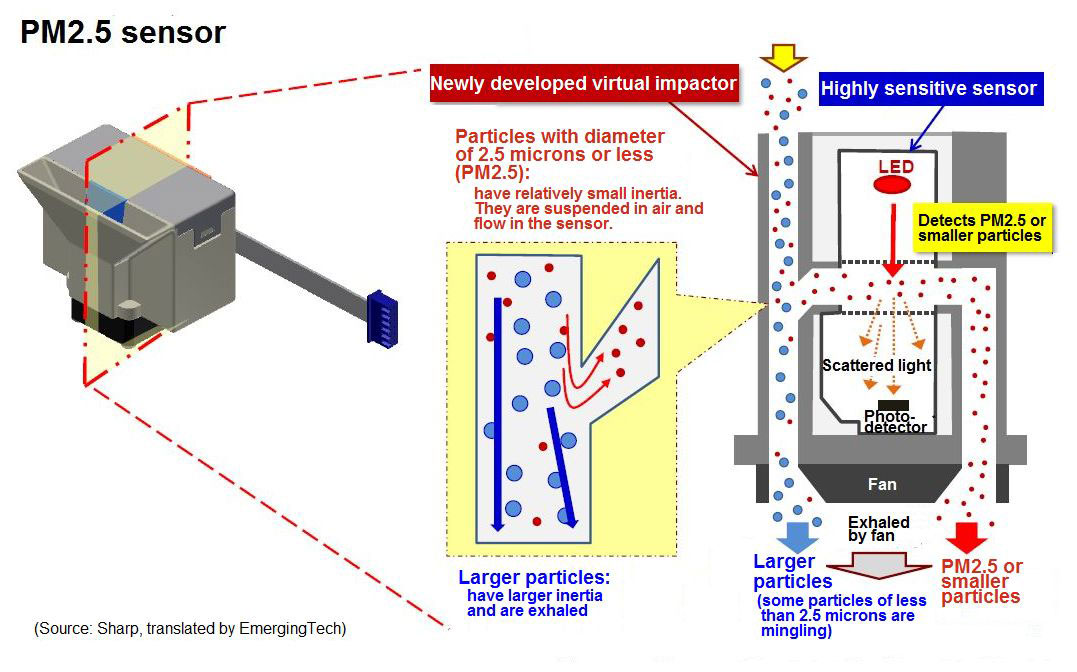 PM2.5 sensor

Newly developed virtual impactor

Highly sensitive sensor

Particles with diameter of 2.5 microns or less (PM2.5):
have relatively small inertia. They are suspended in air and flow in the sensor.

LED

Detects PM2.5 or smaller particles

Scattered light

Photo-detector

Fan

Exhaled by fan

Larger particles:
have larger inertia and are exhaled

Larger particles
(some particles of less than 2.5 microns are mingling)

PM2.5 or smaller particles

(Source: Sharp, translated by EmergingTech)