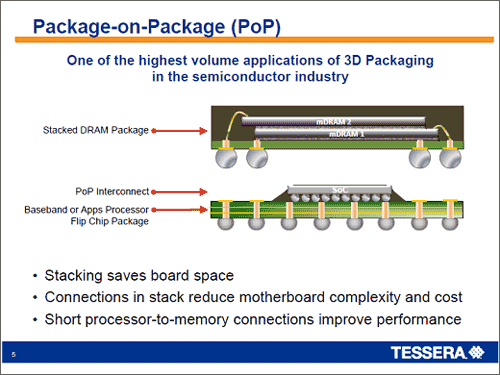 Package-on-Package (PoP)

One of the highest volume applications of 3D Packaging in the semiconductor industry

Stacked DRAM Package

mDRAM 2

mDRAM 1

PoP Interconnect

SoC

Baseband or Apps Processor Flip Chip Package

• Stacking saves board space
• Connections in stack reduce motherboard complexity and cost
• Short processor-to-memory connections improve performance

5

TESSERA